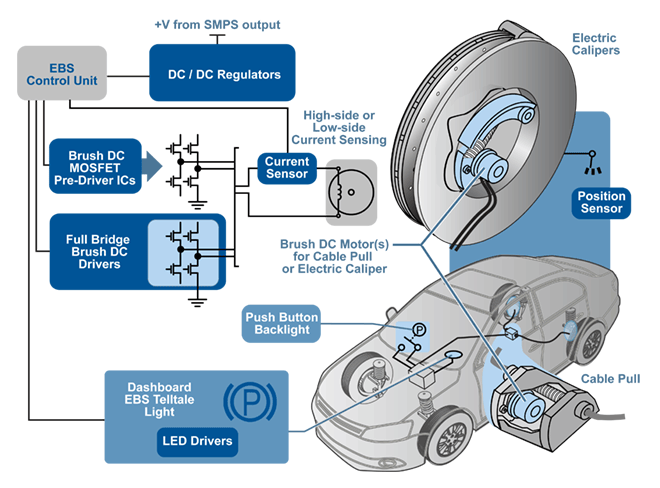 +V from SMPS output

EBS Control Unit

DC / DC Regulators

Electric Calipers

High-side or Low-side Current Sensing

Brush DC MOSFET Pre-Driver ICs

Current Sensor

Position Sensor

Full Bridge Brush DC Drivers

Brush DC Motor(s) for Cable Pull or Electric Caliper

Push Button Backlight

P

Cable Pull

Dashboard EBS Telltale Light

P

LED Drivers