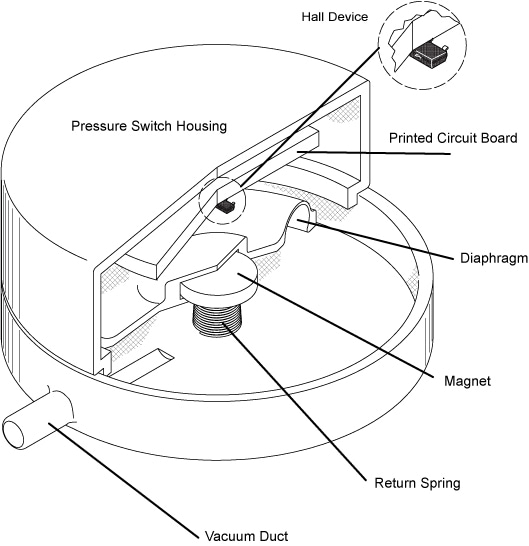 Hall Device

Pressure Switch Housing

Printed Circuit Board

Diaphragm

Magnet

Return Spring

Vacuum Duct