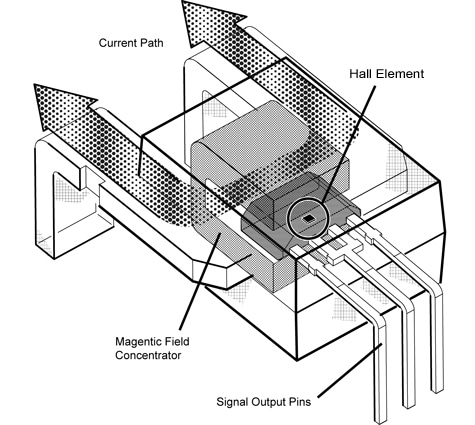 Current Path

Hall Element

Magentic Field Concentrator

Signal Output Pins