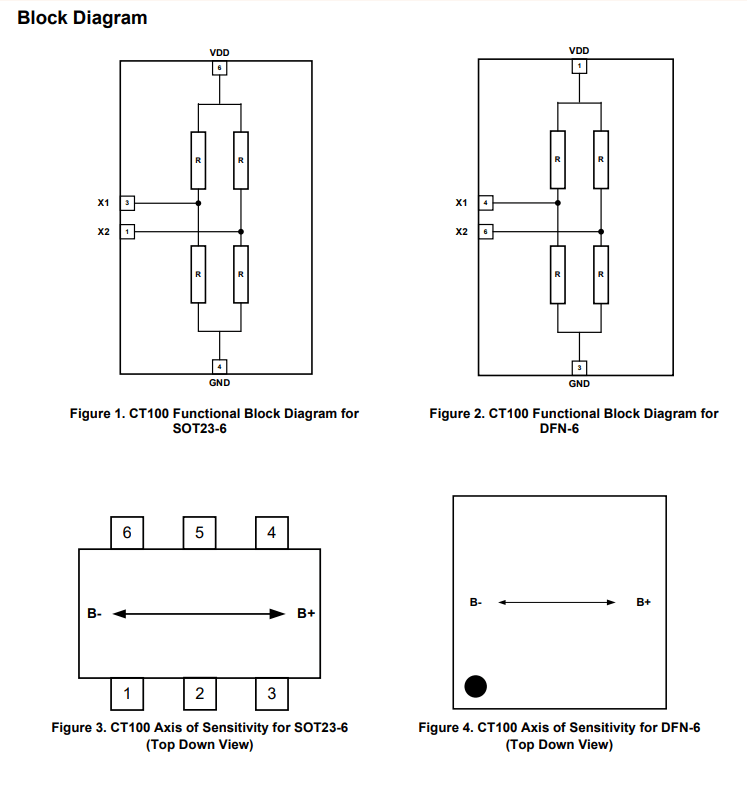 Block Diagram

VDD
6
R
R
X1
3
X2
1
R
R
4
GND

Figure 1. CT100 Functional Block Diagram for SOT23-6

VDD
1
R
R
X1
4
X2
6
R
R
3
GND

Figure 2. CT100 Functional Block Diagram for DFN-6

6
5
4
B-
B+
1
2
3

Figure 3. CT100 Axis of Sensitivity for SOT23-6 (Top Down View)

B-
B+

Figure 4. CT100 Axis of Sensitivity for DFN-6 (Top Down View)