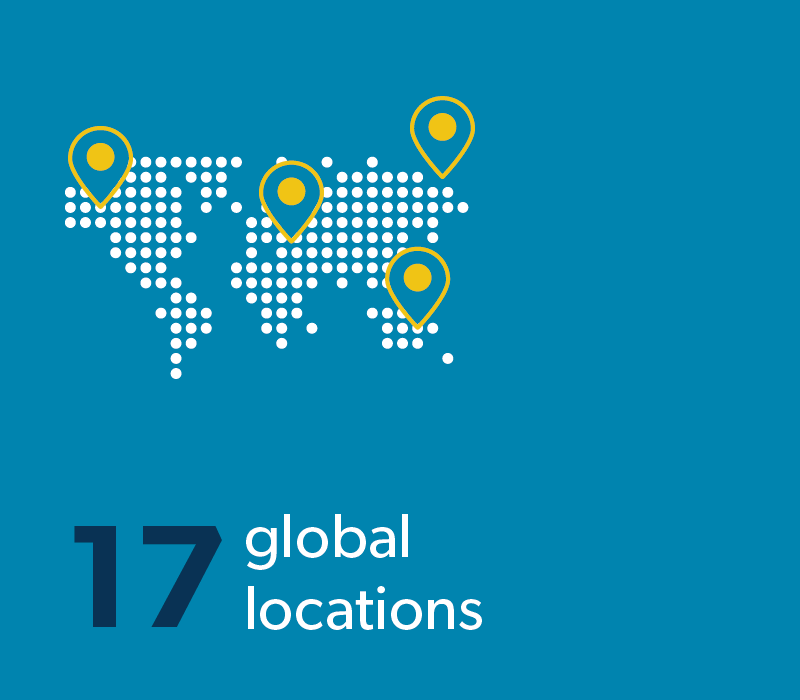 17 global locations